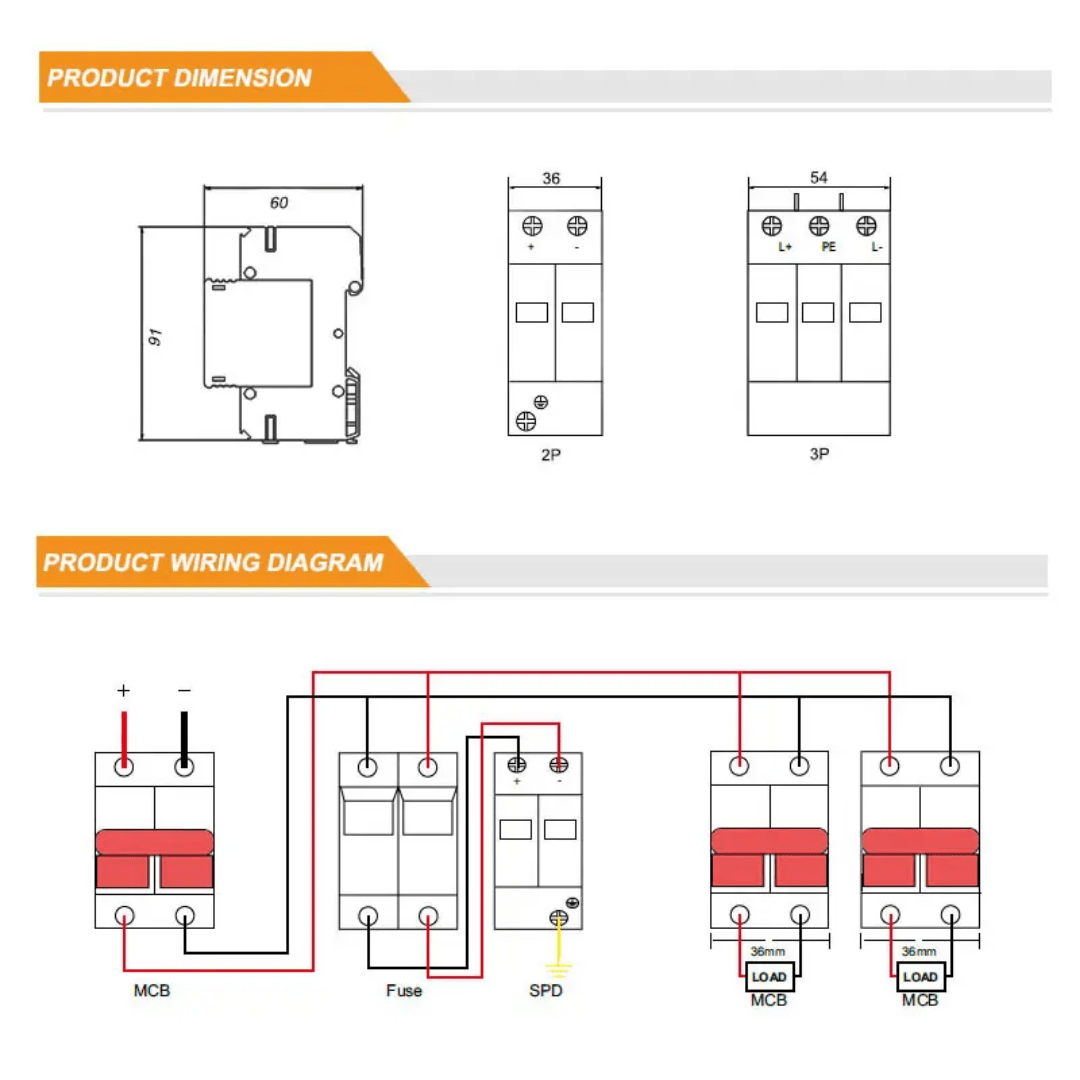 PRODUCT DIMENSION

60

91

36

+ -

2P

54

L+ PE L-

3P

PRODUCT WIRING DIAGRAM

+ −

MCB

Fuse

+ -

SPD

36mm

LOAD

MCB

36mm

LOAD

MCB